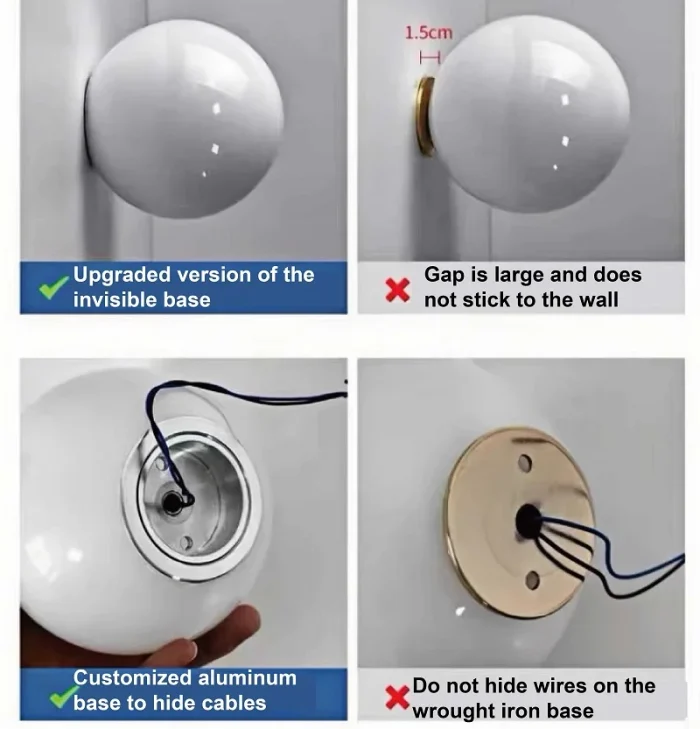 Upgraded version of the invisible base

1.5cm

Gap is large and does not stick to the wall

Customized aluminum base to hide cables

Do not hide wires on the wrought iron base